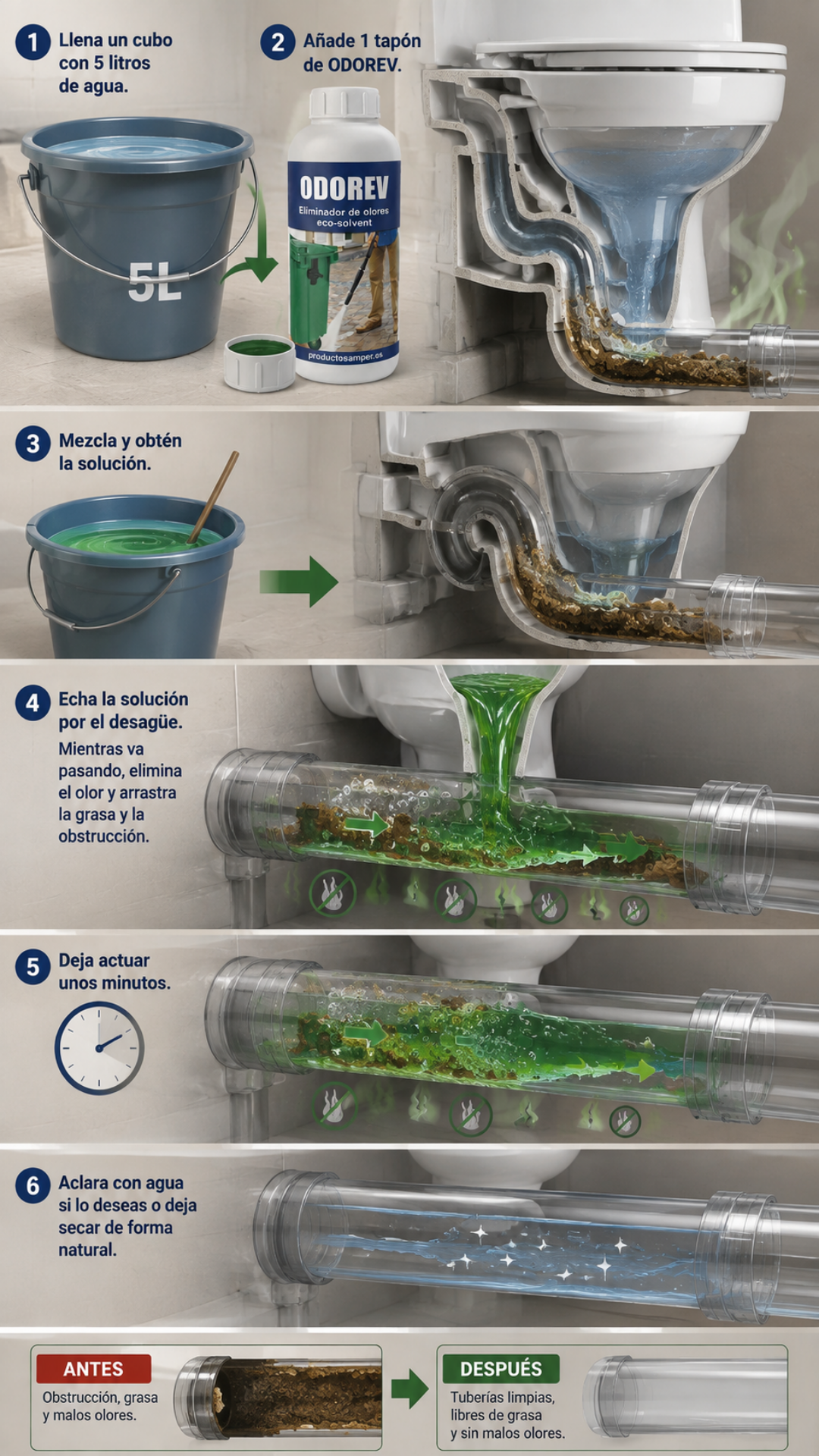 1 Llena un cubo con 5 litros de agua.

5L

2 Añade 1 tapón de ODOREV.

ODOREV
Eliminador de olores eco-solvent
productosamper.es

3 Mezcla y obtén la solución.

4 Echa la solución por el desagüe.
Mientras va pasando, elimina el olor y arrastra la grasa y la obstrucción.

5 Deja actuar unos minutos.

6 Aclara con agua si lo deseas o deja secar de forma natural.

ANTES
Obstrucción, grasa y malos olores.

DESPUÉS
Tuberías limpias, libres de grasa y sin malos olores.